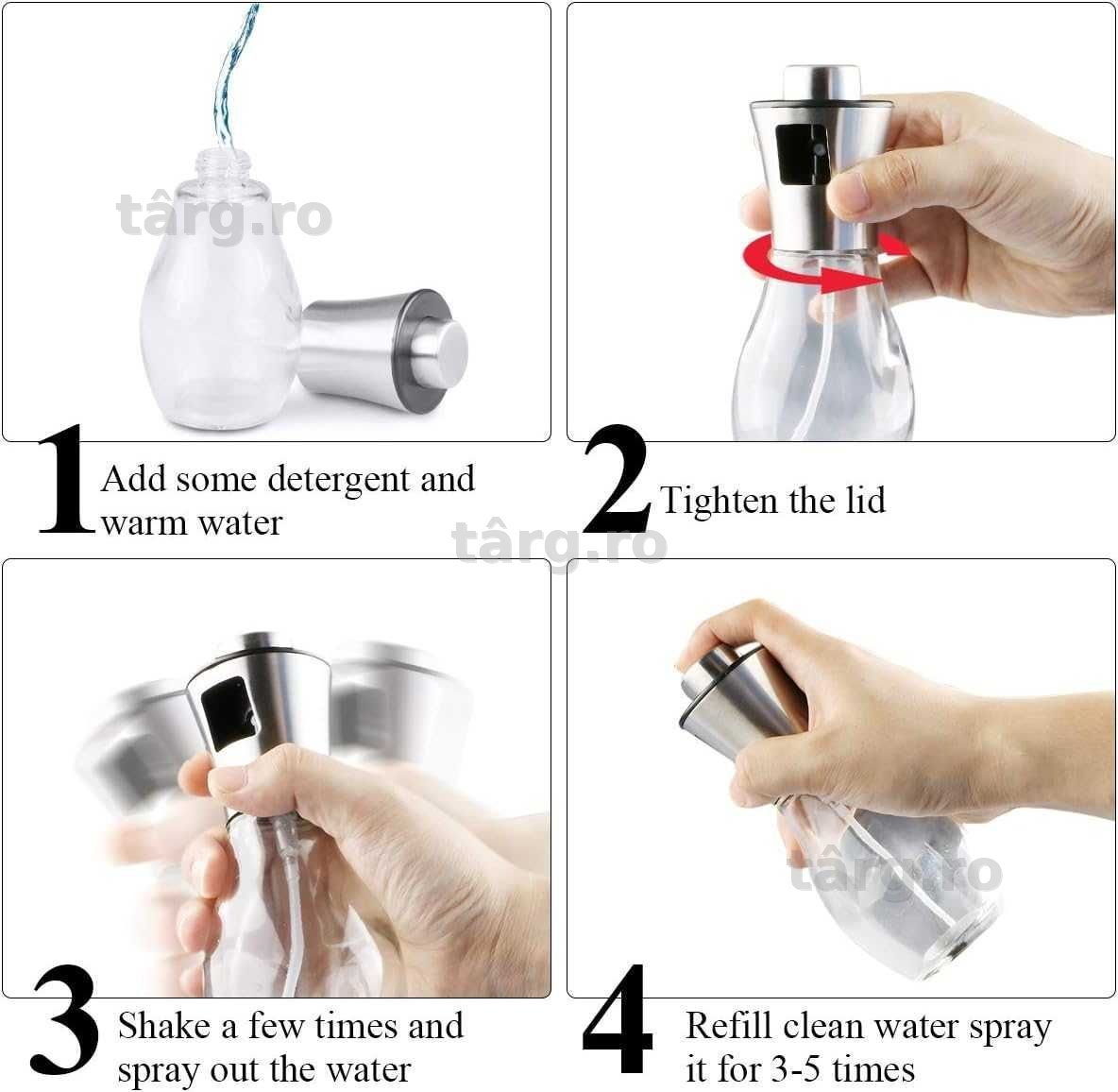 târg.ro

1 Add some detergent and warm water

2 Tighten the lid

târg.ro

3 Shake a few times and spray out the water

târg.ro

4 Refill clean water spray it for 3-5 times