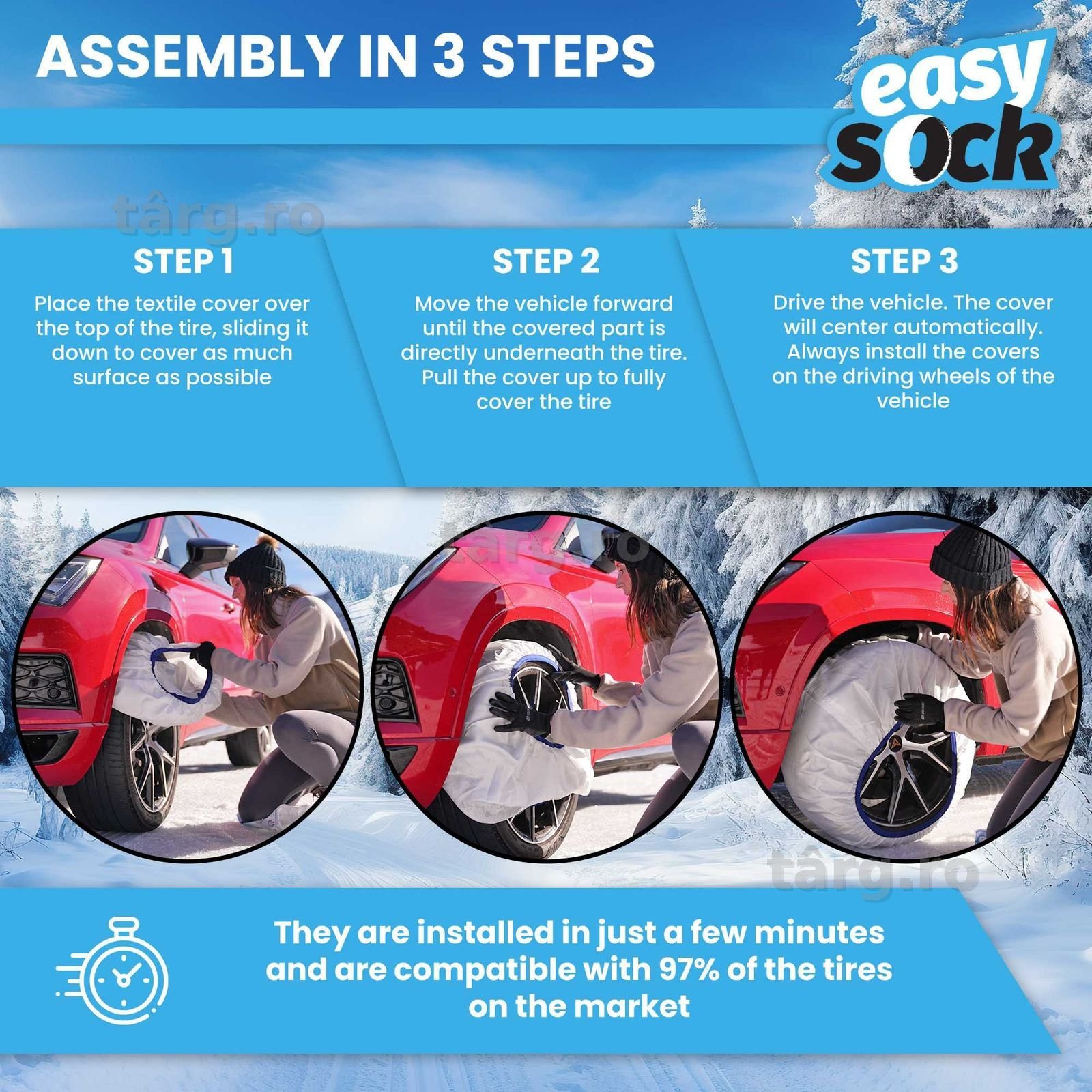 ASSEMBLY IN 3 STEPS

easy sock

târg.ro

STEP 1
Place the textile cover over the top of the tire, sliding it down to cover as much surface as possible

STEP 2
Move the vehicle forward until the covered part is directly underneath the tire. Pull the cover up to fully cover the tire

STEP 3
Drive the vehicle. The cover will center automatically. Always install the covers on the driving wheels of the vehicle

târg.ro

târg.ro

They are installed in just a few minutes and are compatible with 97% of the tires on the market